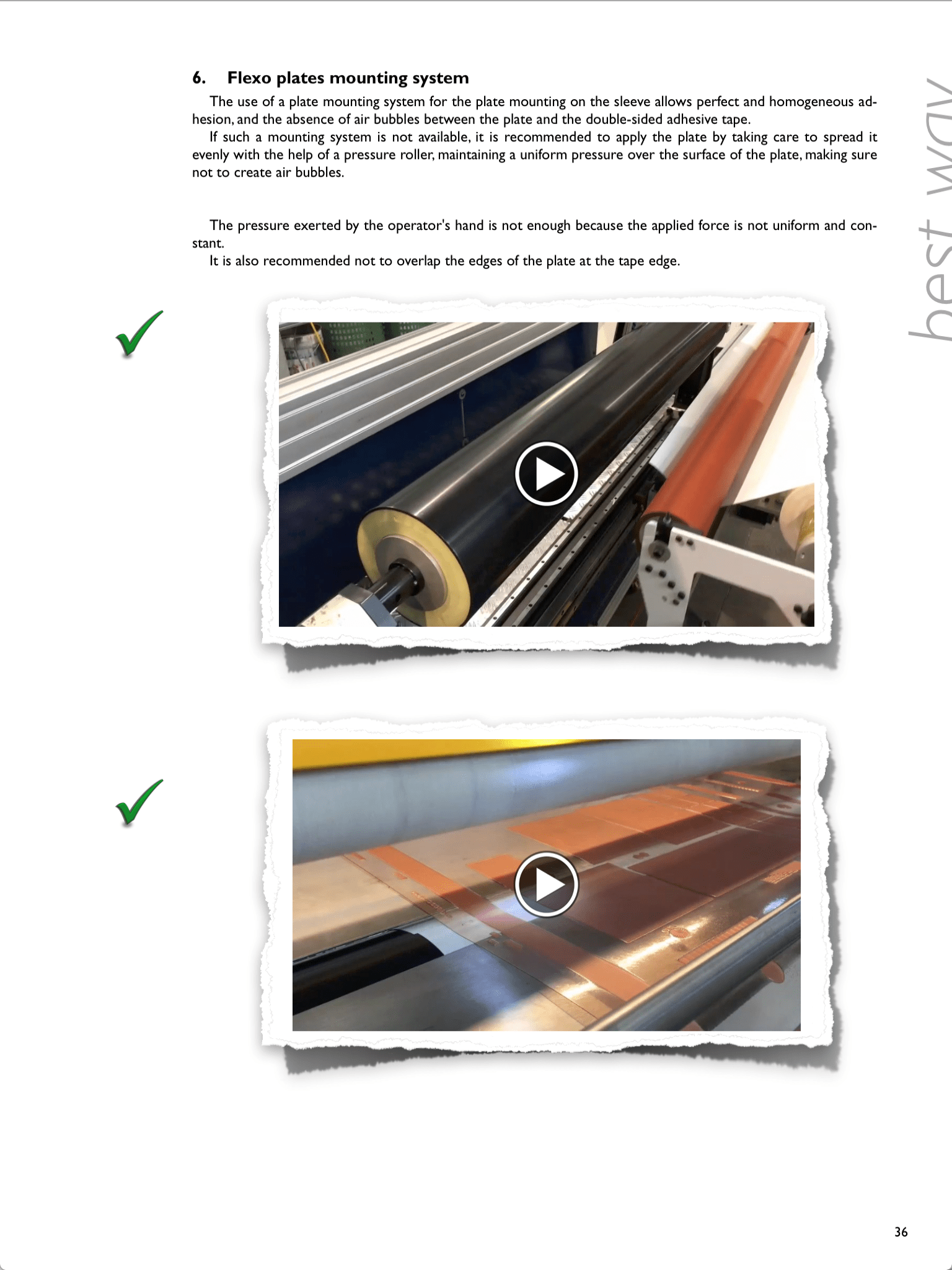 6. Flexo plates mounting system

The use of a plate mounting system for the plate mounting on the sleeve allows perfect and homogeneous adhesion, and the absence of air bubbles between the plate and the double-sided adhesive tape.
If such a mounting system is not available, it is recommended to apply the plate by taking care to spread it evenly with the help of a pressure roller, maintaining a uniform pressure over the surface of the plate, making sure not to create air bubbles.

The pressure exerted by the operator's hand is not enough because the applied force is not uniform and constant.
It is also recommended not to overlap the edges of the plate at the tape edge.

best way

36